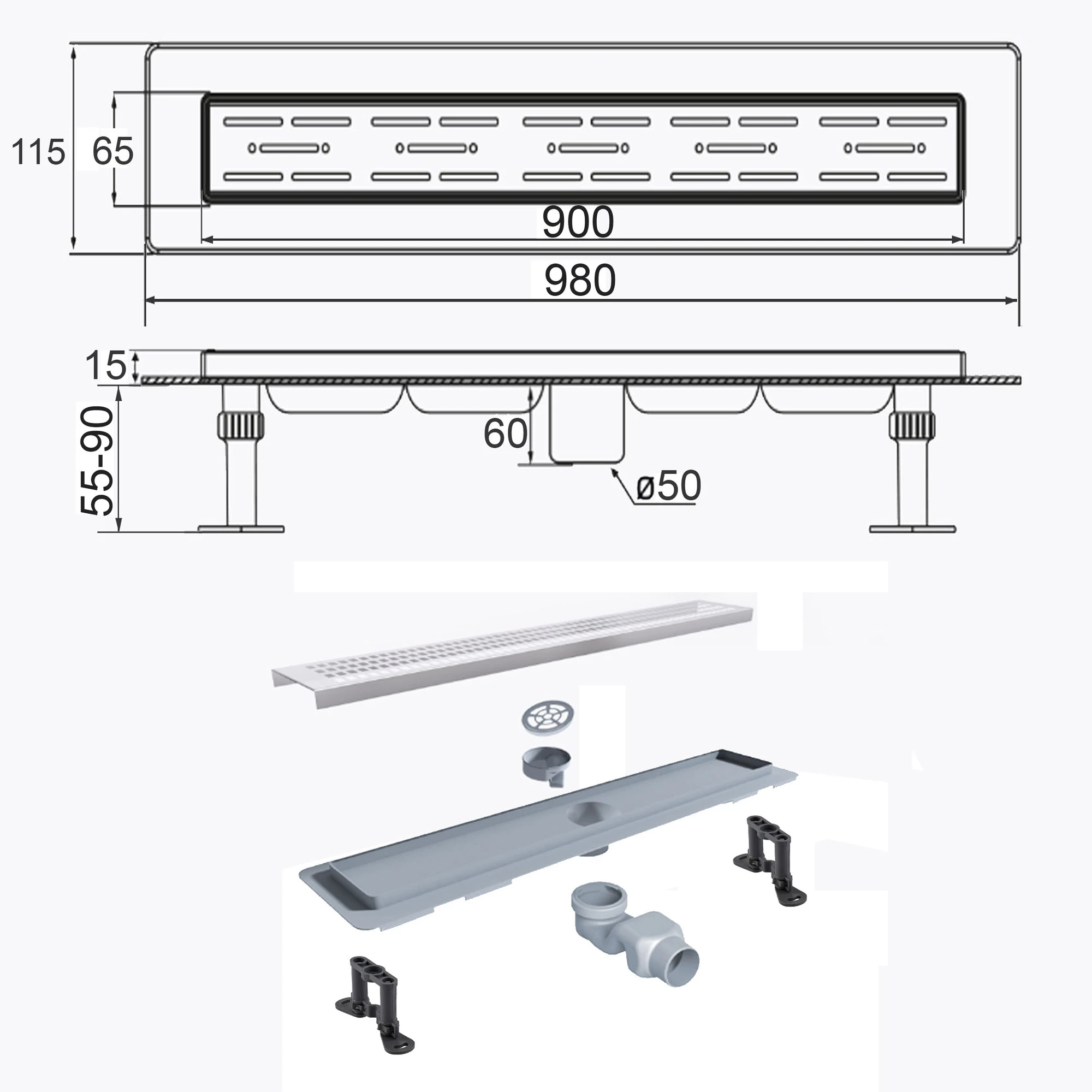 115
65
900
980
15
55-90
60
ø50