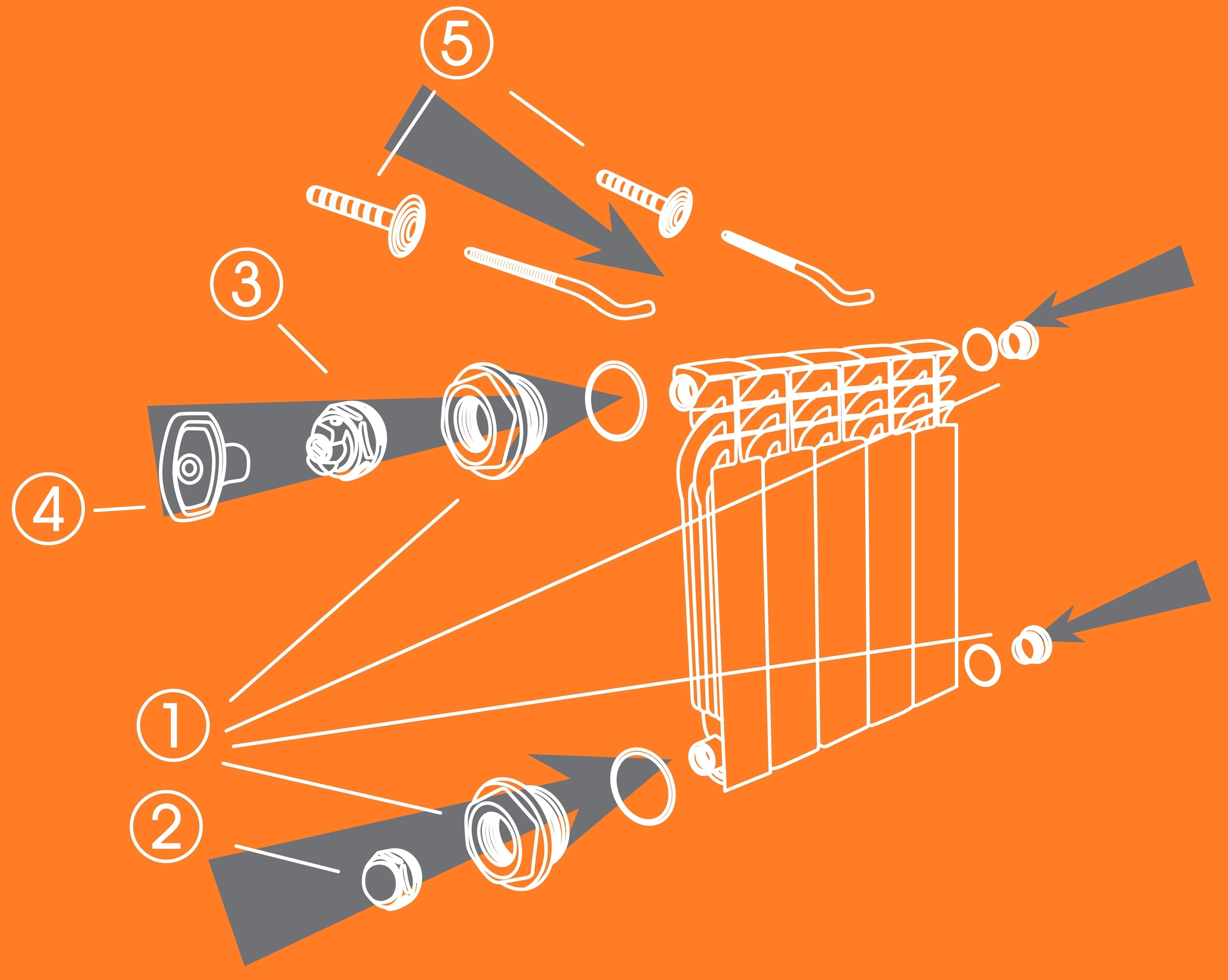 5
3
4
1
2