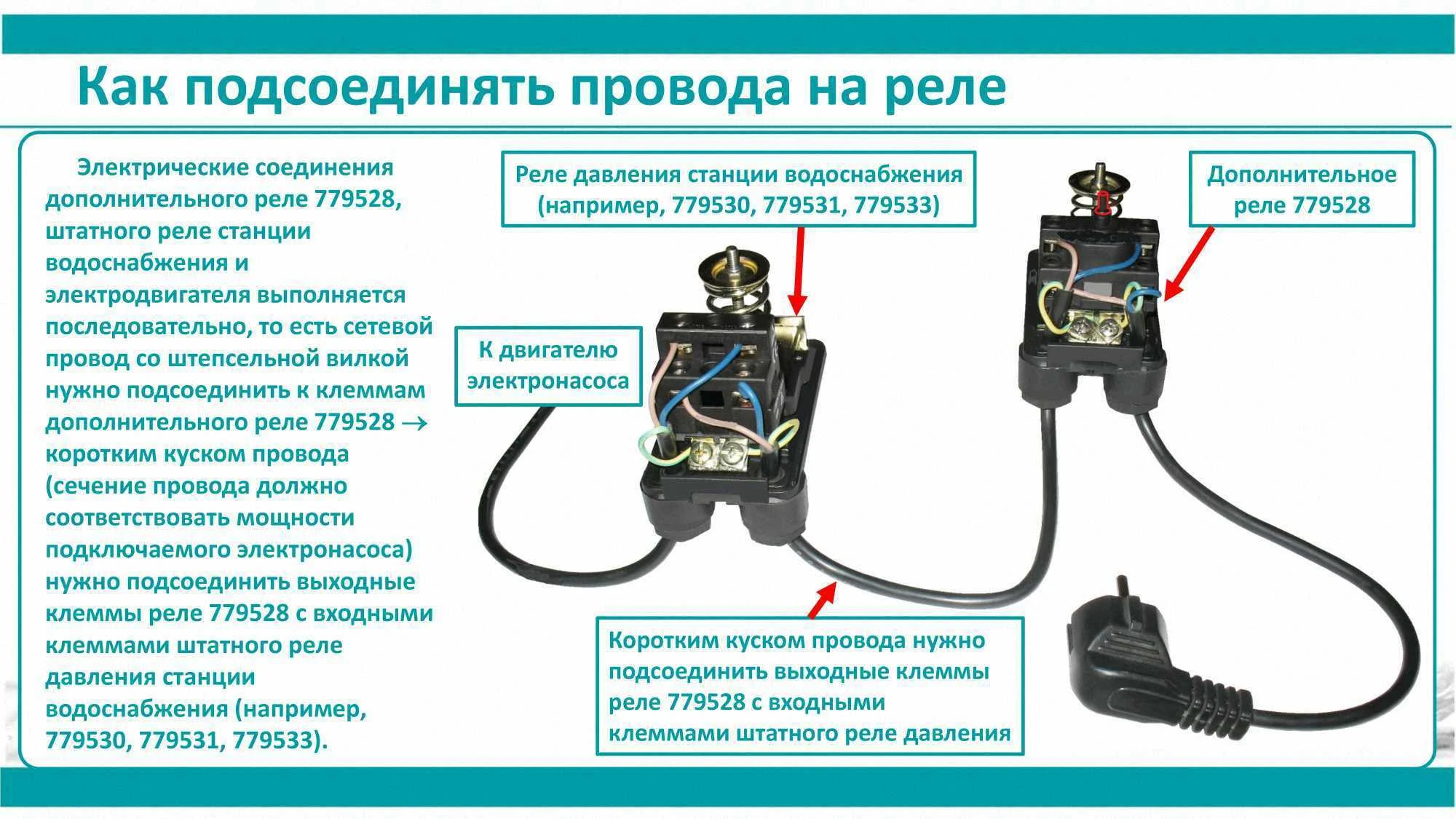 Как подсоединять провода на реле

Электрические соединения дополнительного реле 779528, штатного реле станции водоснабжения и электродвигателя выполняется последовательно, то есть сетевой провод со штепсельной вилкой нужно подсоединить к клеммам дополнительного реле 779528 → коротким куском провода (сечение провода должно соответствовать мощности подключаемого электронасоса) нужно подсоединить выходные клеммы реле 779528 с входными клеммами штатного реле давления станции водоснабжения (например, 779530, 779531, 779533).

Реле давления станции водоснабжения (например, 779530, 779531, 779533)

Дополнительное реле 779528

К двигателю электронасоса

Коротким куском провода нужно подсоединить выходные клеммы реле 779528 с входными клеммами штатного реле давления